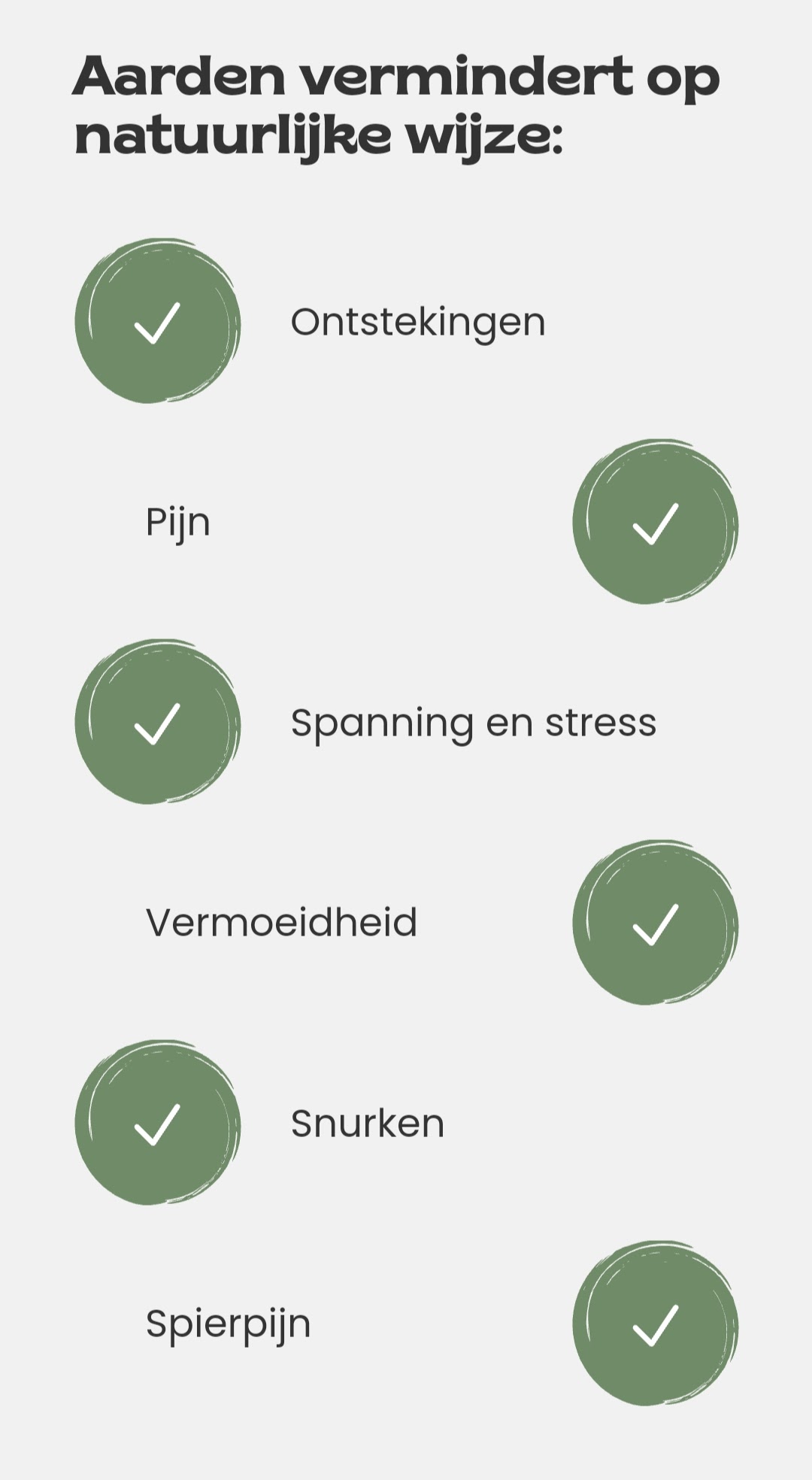 Aarden vermindert op natuurlijke wijze:

✓ Ontstekingen

Pijn ✓

✓ Spanning en stress

Vermoeidheid ✓

✓ Snurken

Spierpijn ✓